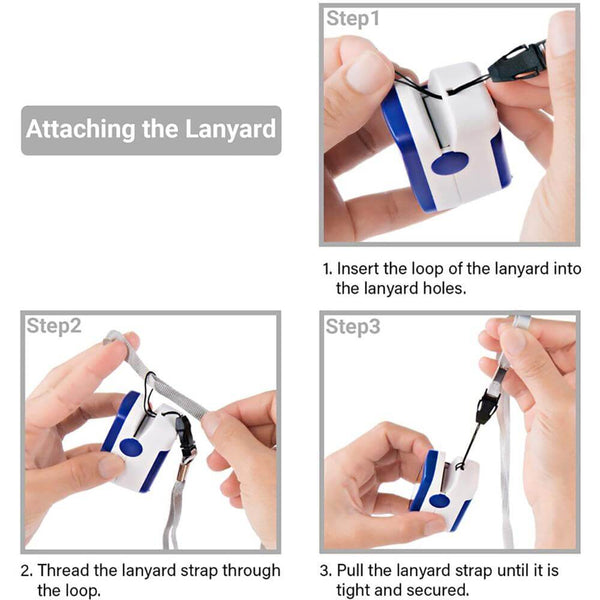 Attaching the Lanyard

Step1

1. Insert the loop of the lanyard into the lanyard holes.

Step2

2. Thread the lanyard strap through the loop.

Step3

3. Pull the lanyard strap until it is tight and secured.